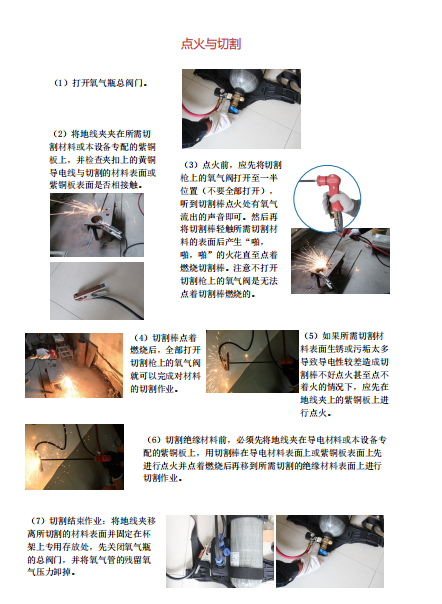 点火与切割

（1）打开氧气瓶总阀门。

（2）将地线夹夹在所需切割材料或本设备专配的紫铜板上，并检查夹扣上的黄铜导电线与切割的材料表面或紫铜板表面是否相接触。

（3）点火前，应先将切割枪上的氧气阀打开至一半位置（不要全部打开），听到切割棒点火处有氧气流出的声音即可。然后再将切割棒轻触所需切割材料的表面后产生“啪，啪，啪”的火花直至点着燃烧切割棒。注意不打开切割枪上的氧气阀是无法点着切割棒燃烧的。

（4）切割棒点着燃烧后，全部打开切割枪上的氧气阀就可以完成对材料的切割作业。

（5）如果所需切割材料表面生锈或污垢太多导致导电性较差造成切割棒不好点火甚至点不着火的情况下，应先在地线夹上的紫铜板上进行点火。

（6）切割绝缘材料前，必须先将地线夹在导电材料或本设备专配的紫铜板上，用切割棒在导电材料表面上或紫铜板表面上先进行点火并点着燃烧后再移到所需切割的绝缘材料表面上进行切割作业。

（7）切割结束作业：将地线夹移离所切割的材料表面并固定在杯架上专用存放处，先关闭氧气瓶的总阀门，并将氧气管的残留氧气压力卸掉。